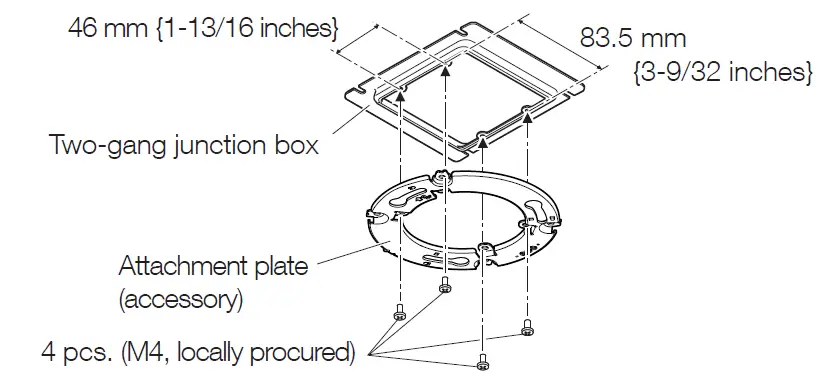 46 mm {1-13/16 inches}

83.5 mm
{3-9/32 inches}

Two-gang junction box

Attachment plate
(accessory)

4 pcs. (M4, locally procured)