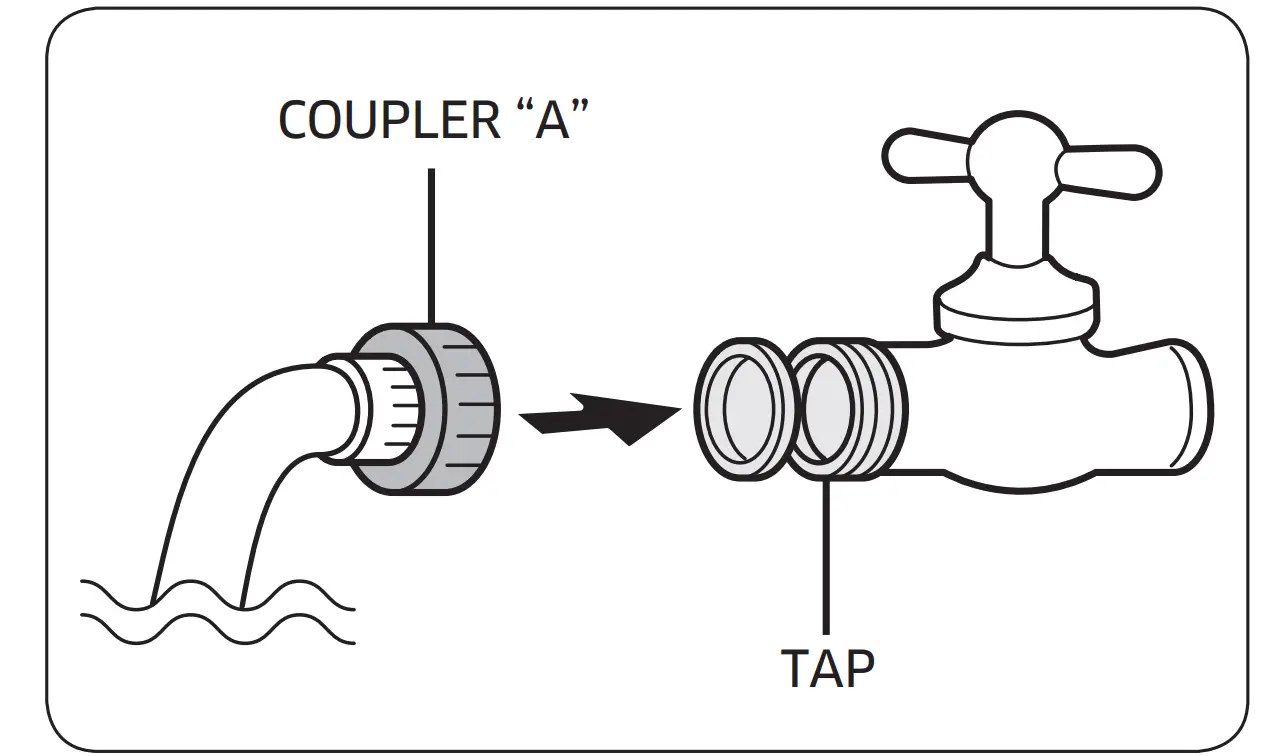 COUPLER “A”

TAP