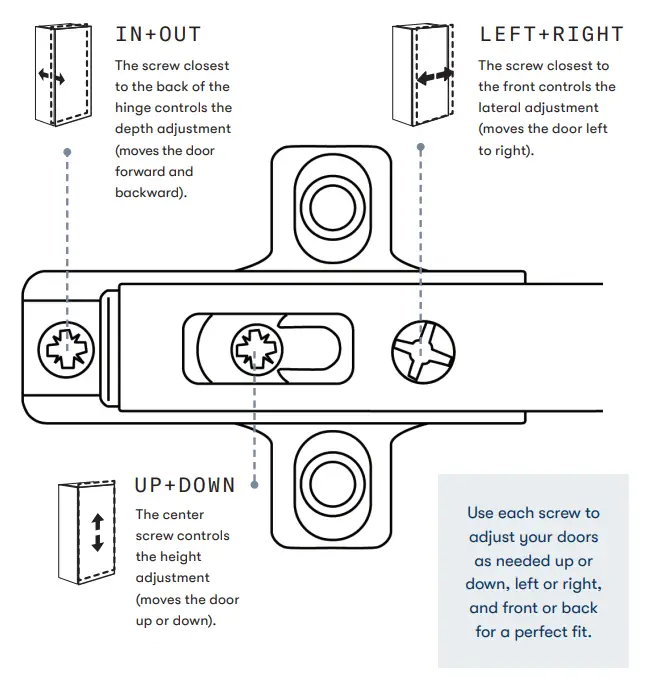 IN+OUT

The screw closest to the back of the hinge controls the depth adjustment (moves the door forward and backward).

LEFT+RIGHT

The screw closest to the front controls the lateral adjustment (moves the door left to right).

UP+DOWN

The center screw controls the height adjustment (moves the door up or down).

Use each screw to adjust your doors as needed up or down, left or right, and front or back for a perfect fit.