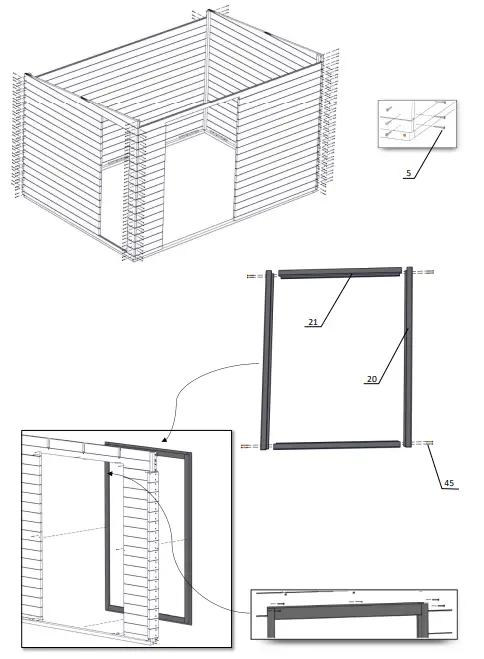 5

21

20

45