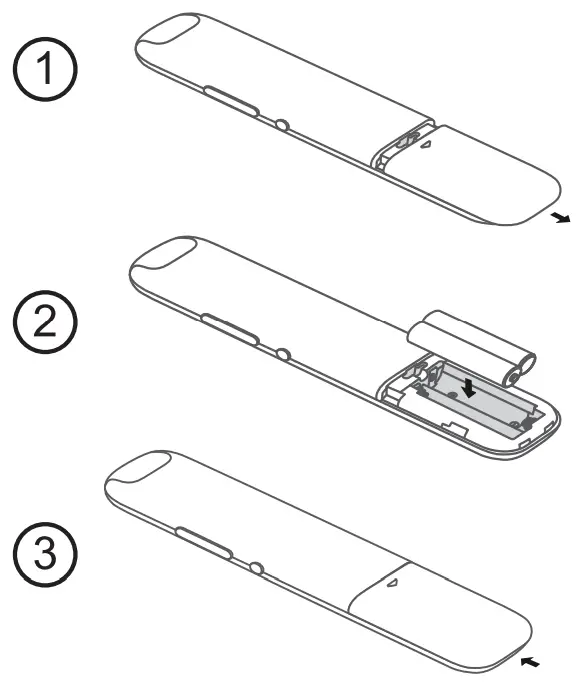 1

2

3