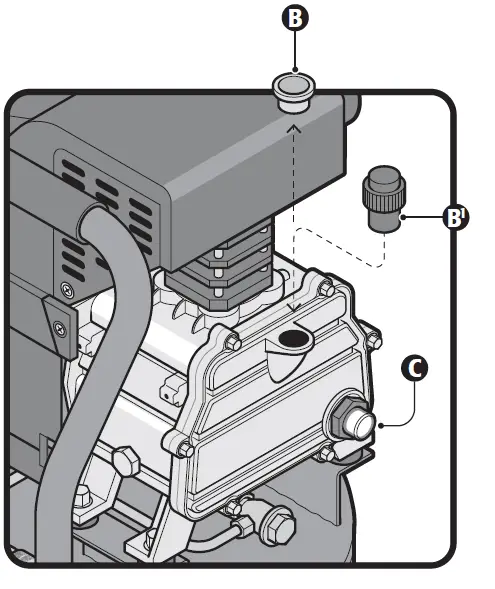 B
B'
C