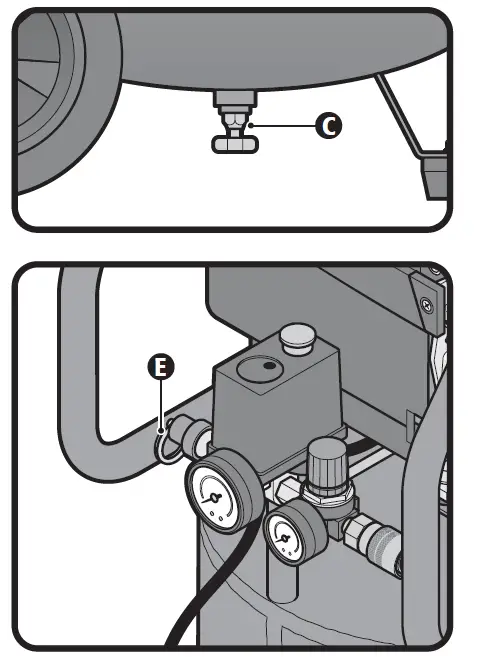 C

E