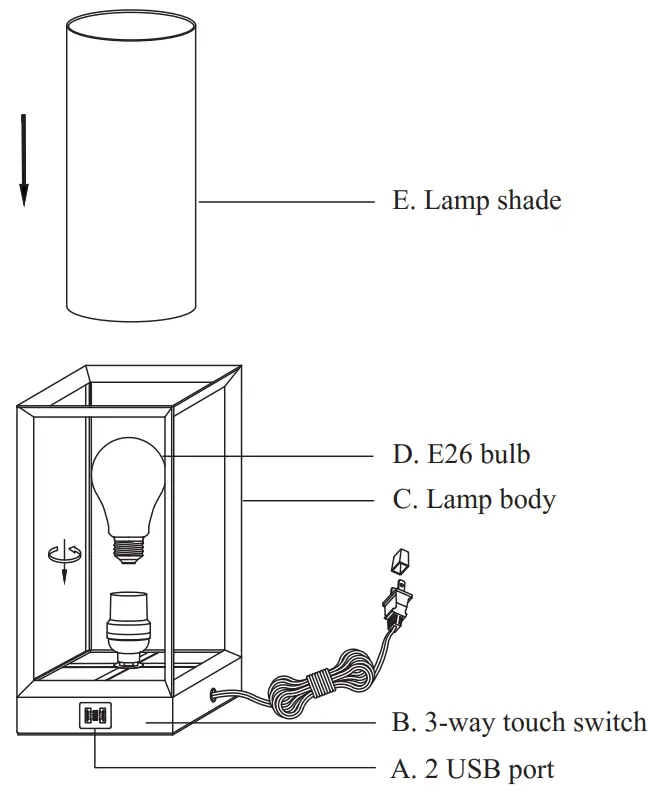 E. Lamp shade

D. E26 bulb

C. Lamp body

B. 3-way touch switch

A. 2 USB port