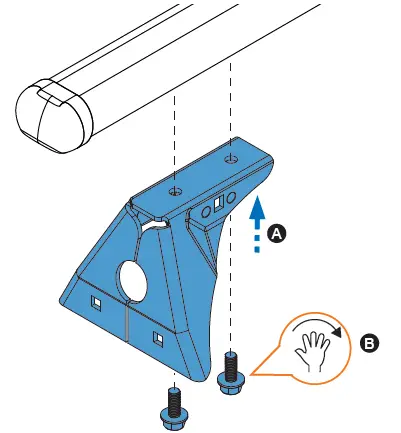 A

B