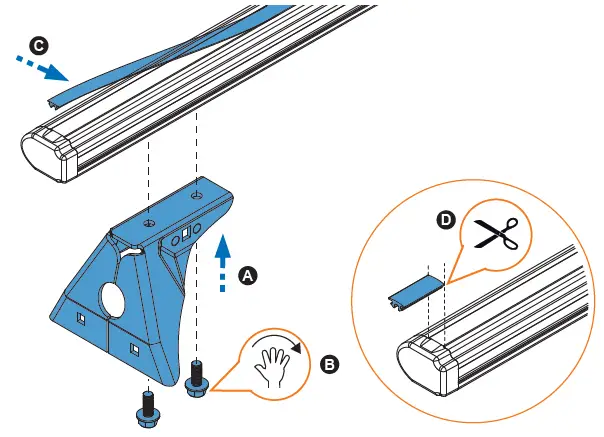 C

A

B

D