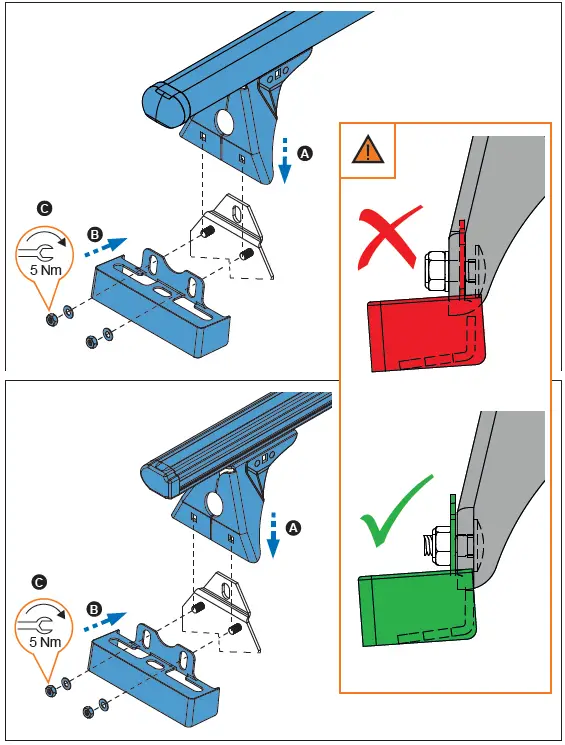 A
C
B
5 Nm
A
C
B
5 Nm