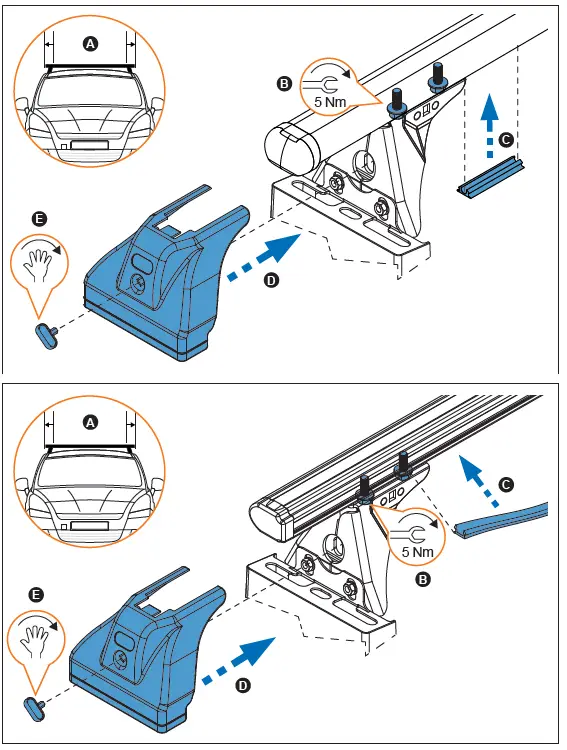 A

B

5 Nm

C

E

D

A

C

5 Nm

B

E

D