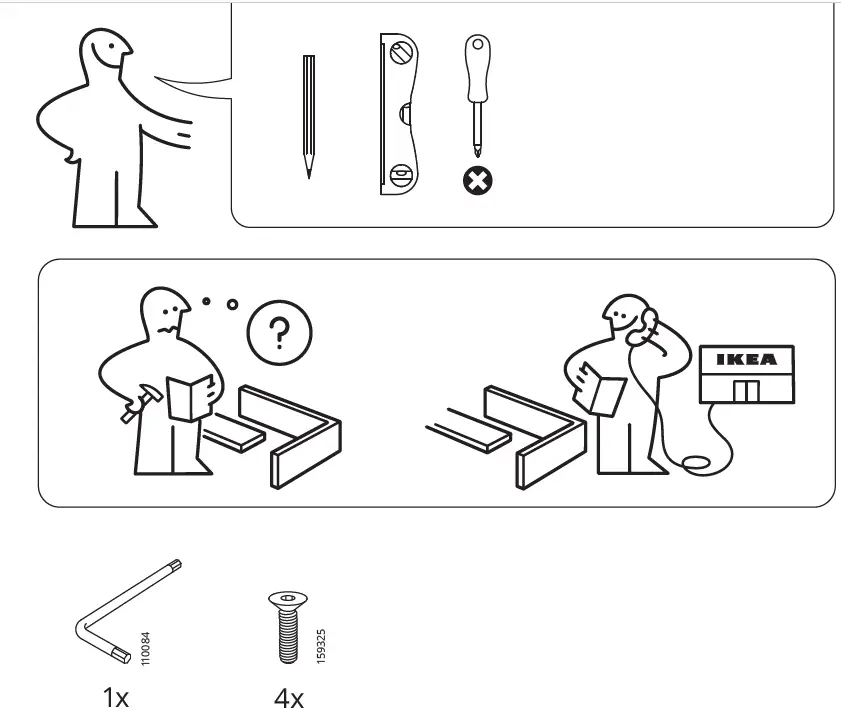 ?

IKEA

110084
1x

159325
4x