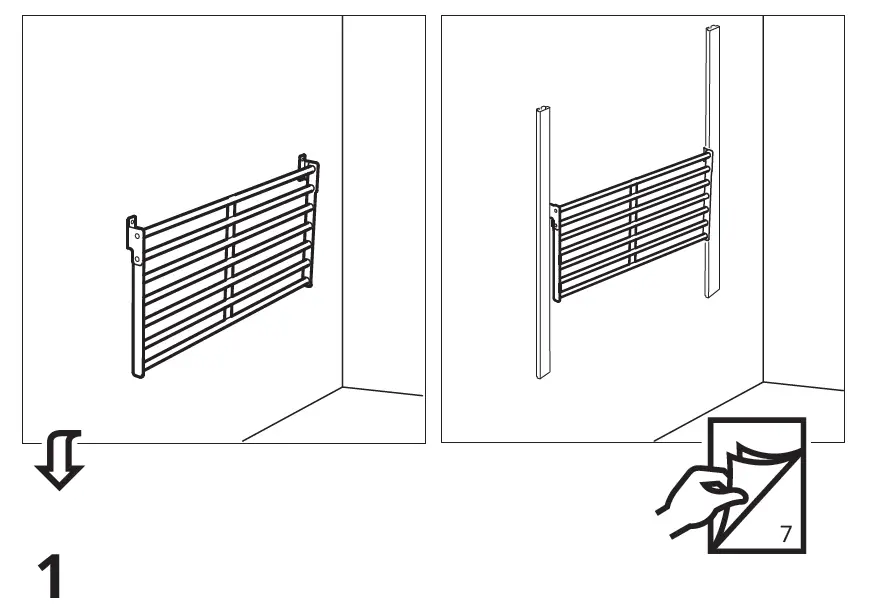 7

1