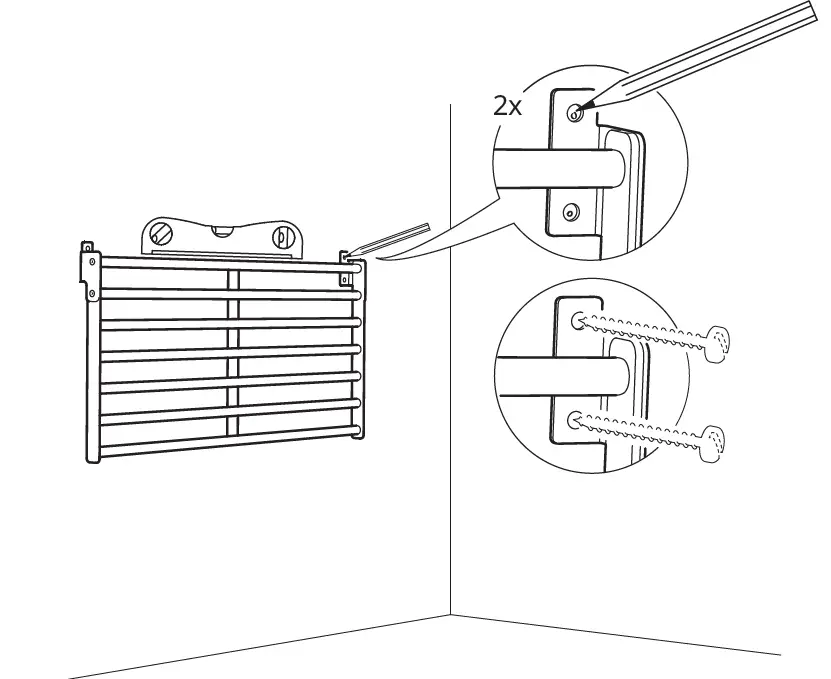 2x