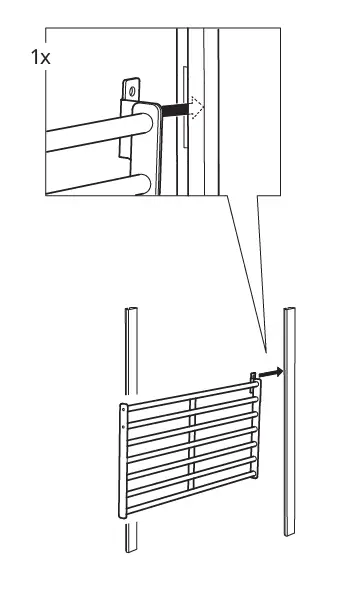 1x