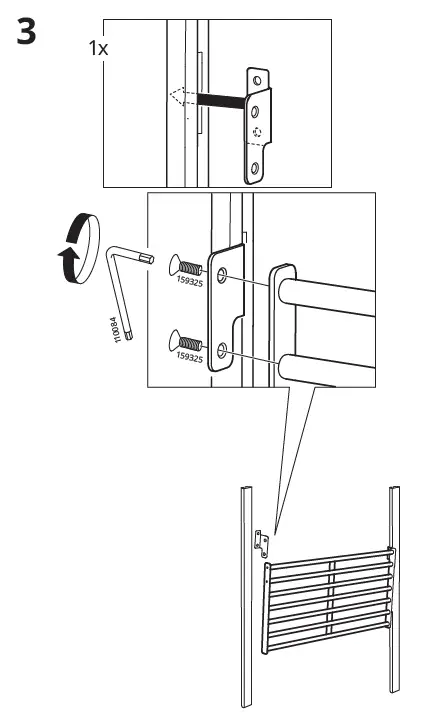 3

1x

110084

159325

159325