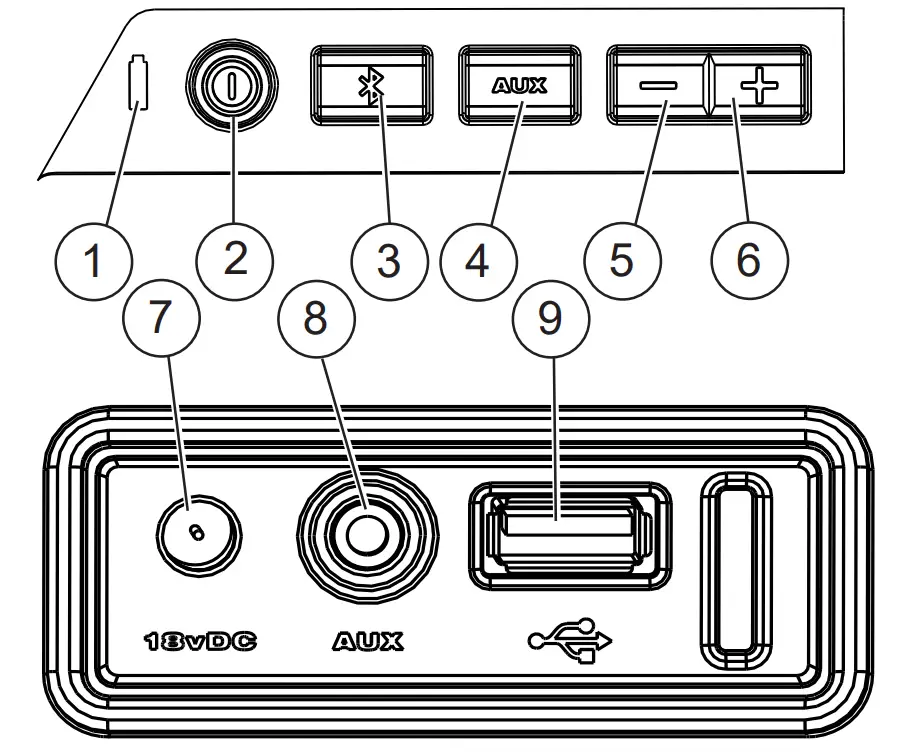 AUX
−
+
1
2
3
4
5
6
7
8
9
18vDC
AUX