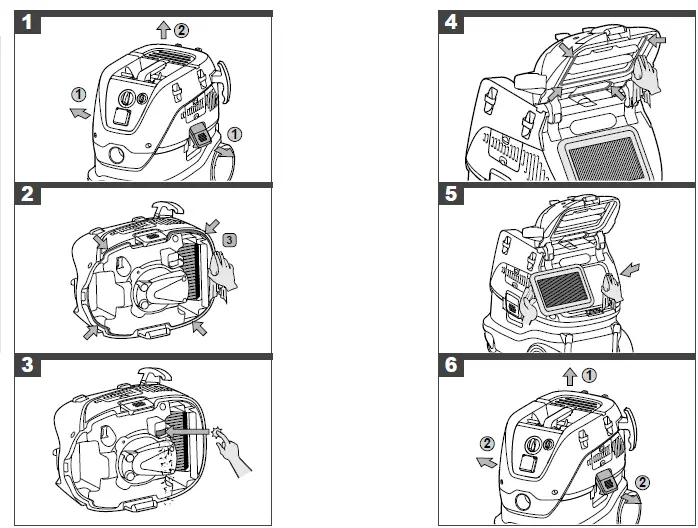 1

2

1

1

2

3

3

4

5

6

1

2

2