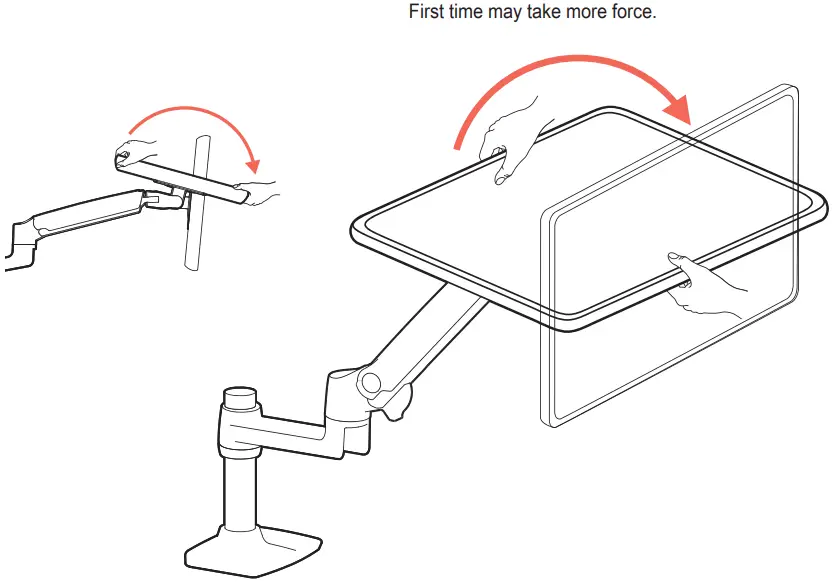 First time may take more force.