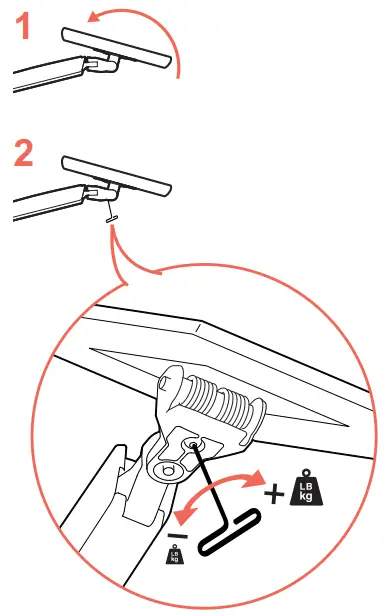 1

2

+ LB kg

− LB kg