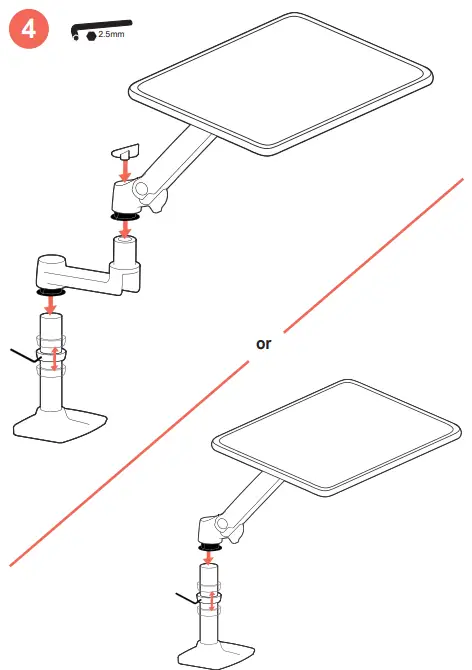 4

2.5mm

or