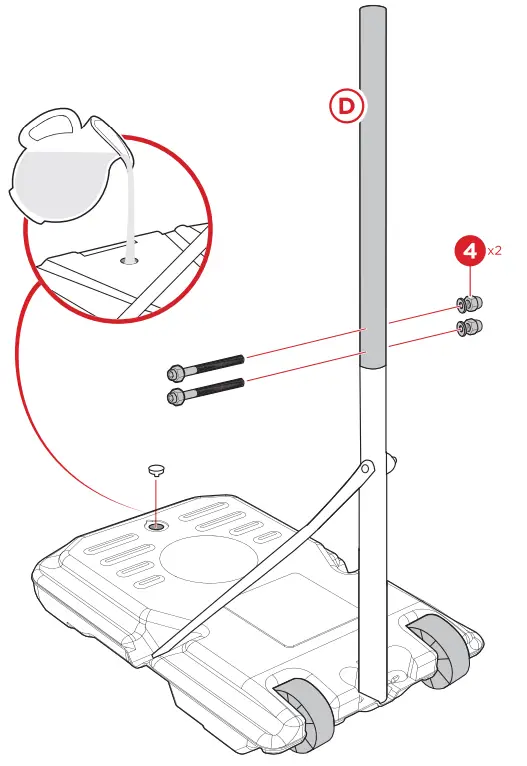 D

4 x2