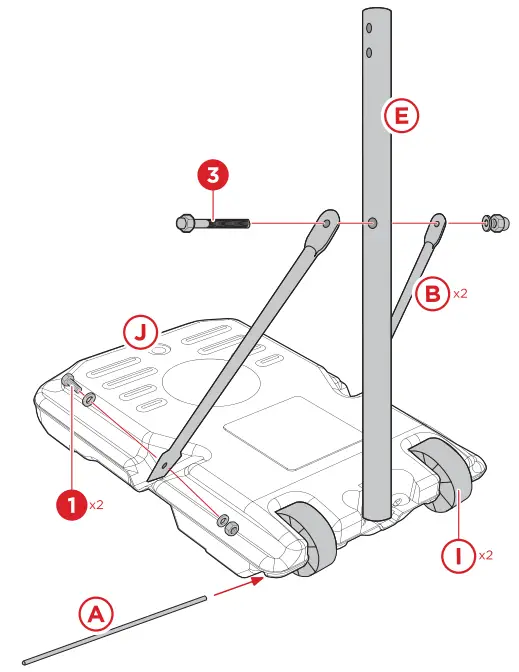 E
3
B x2
J
1 x2
I x2
A