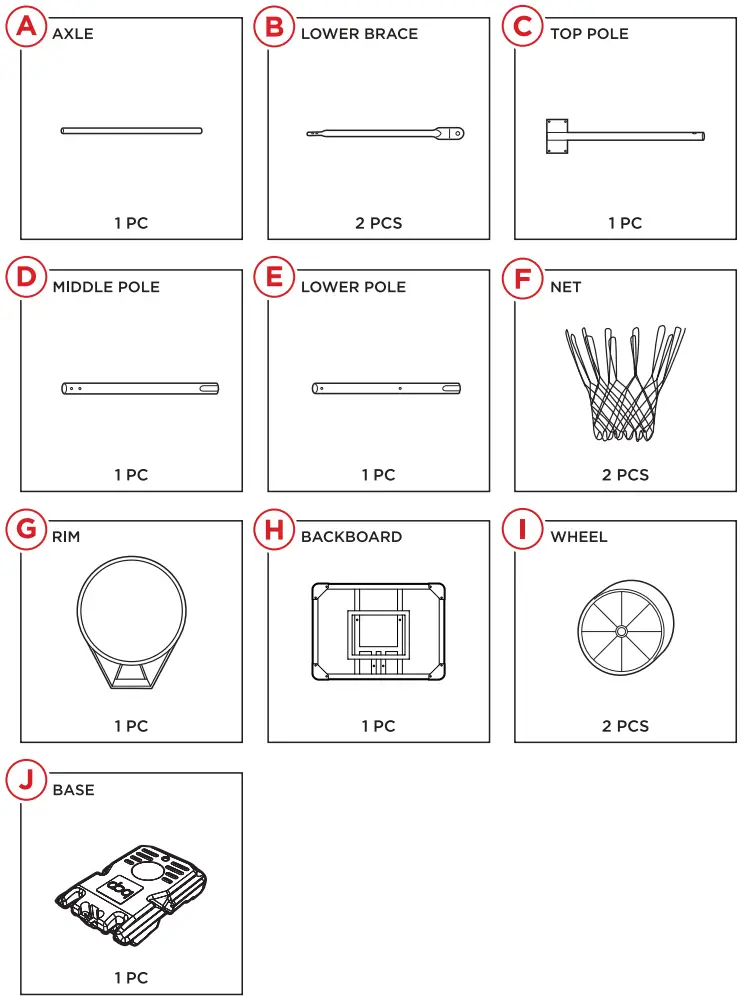 A AXLE
1 PC

B LOWER BRACE
2 PCS

C TOP POLE
1 PC

D MIDDLE POLE
1 PC

E LOWER POLE
1 PC

F NET
2 PCS

G RIM
1 PC

H BACKBOARD
1 PC

I WHEEL
2 PCS

J BASE
1 PC