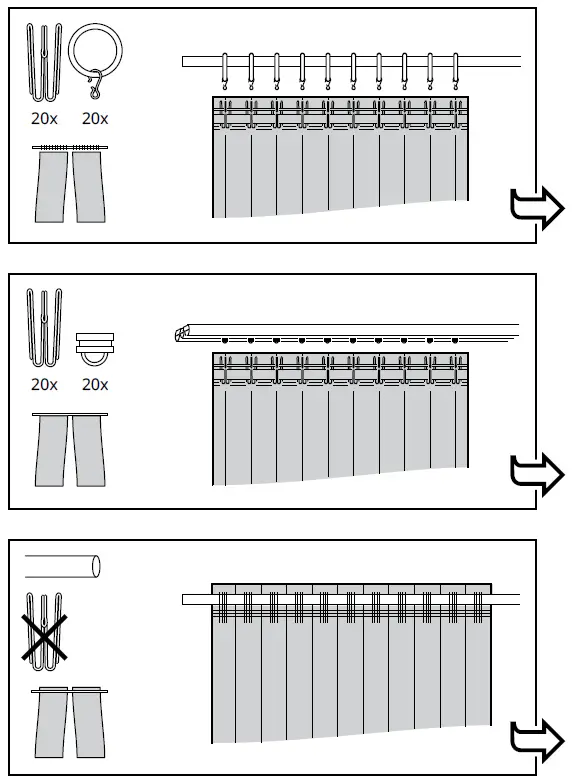 20x 20x

20x 20x