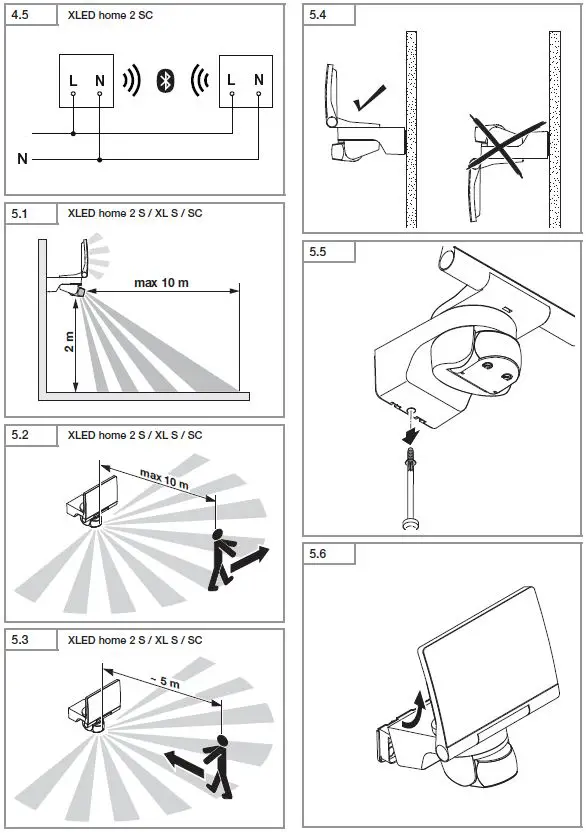 4.5 XLED home 2 SC

L N

L N

N

5.1 XLED home 2 S / XL S / SC

max 10 m

2 m

5.2 XLED home 2 S / XL S / SC

max 10 m

5.3 XLED home 2 S / XL S / SC

~ 5 m

5.4

5.5

5.6