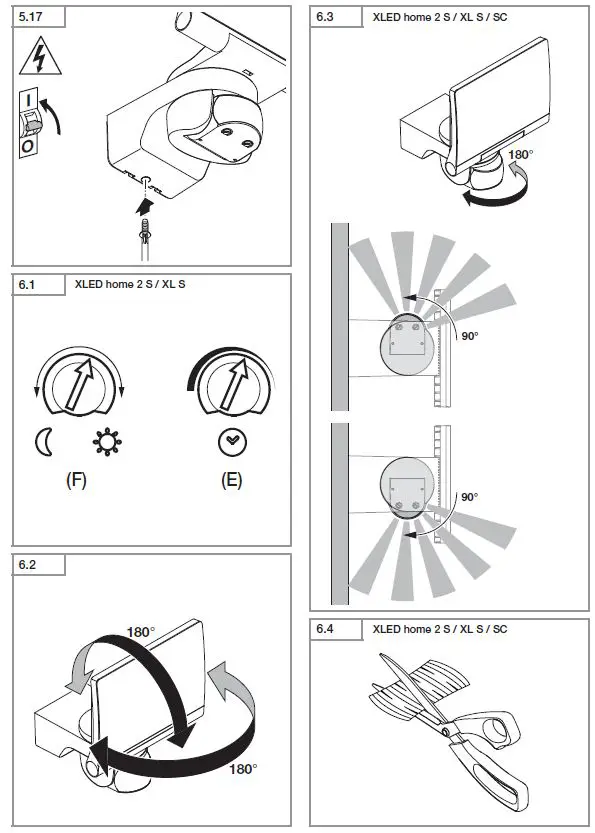 5.17

I

O

6.1 XLED home 2 S / XL S

(F)

(E)

6.2

180°

180°

6.3 XLED home 2 S / XL S / SC

180°

90°

90°

6.4 XLED home 2 S / XL S / SC