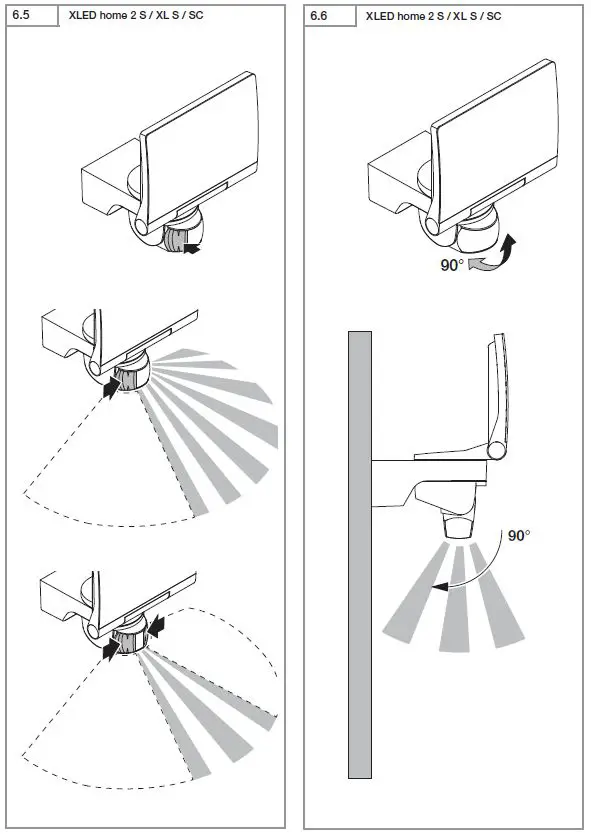 6.5

XLED home 2 S / XL S / SC

6.6

XLED home 2 S / XL S / SC

90°

90°