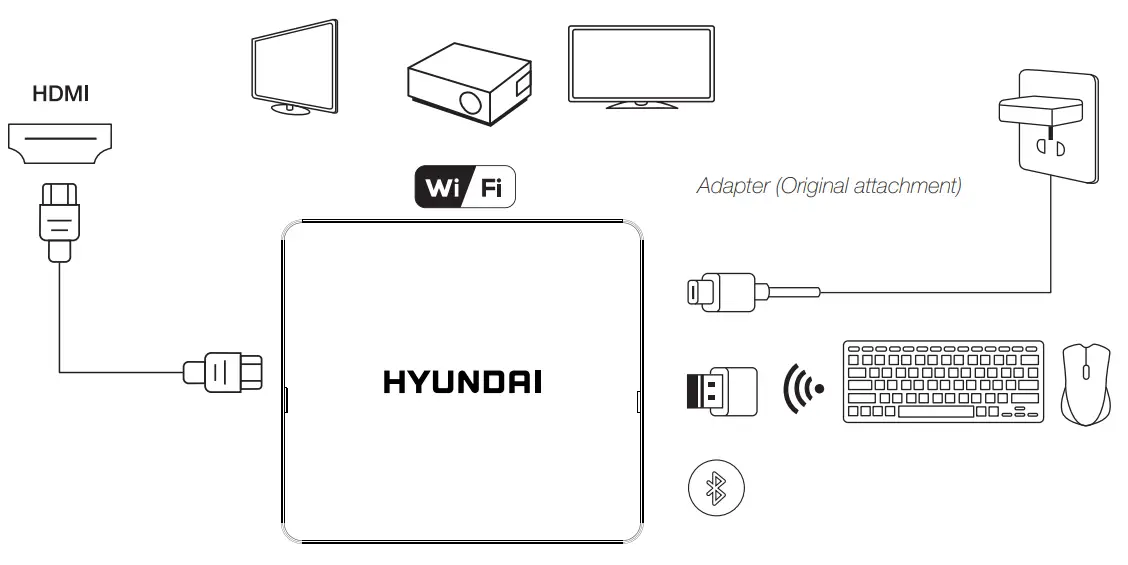 HDMI

Wi Fi

Adapter (Original attachment)

HYUNDAI