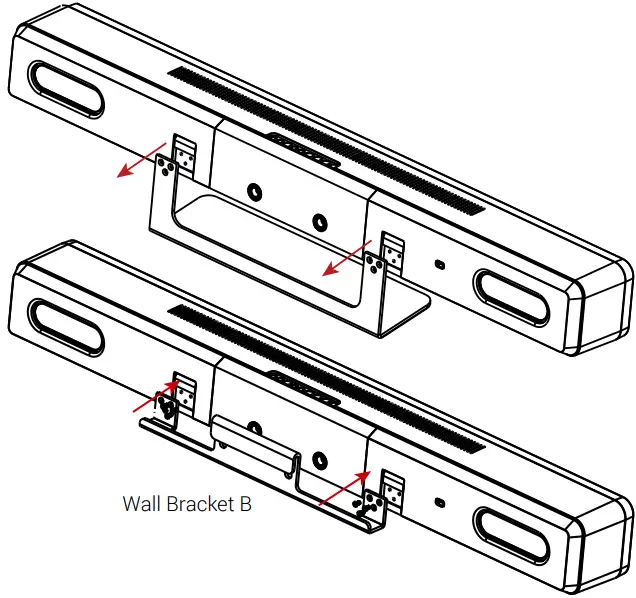 Wall Bracket B