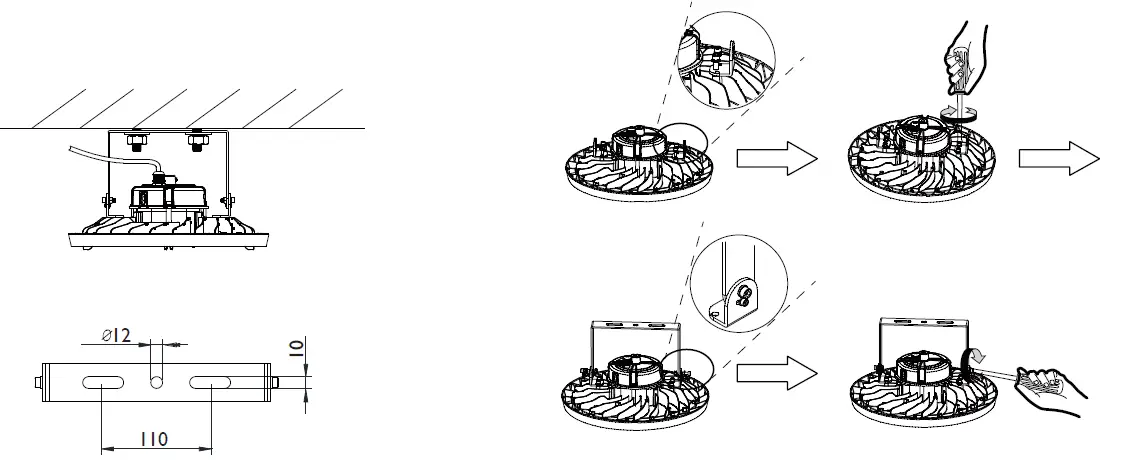 ø12

10

110