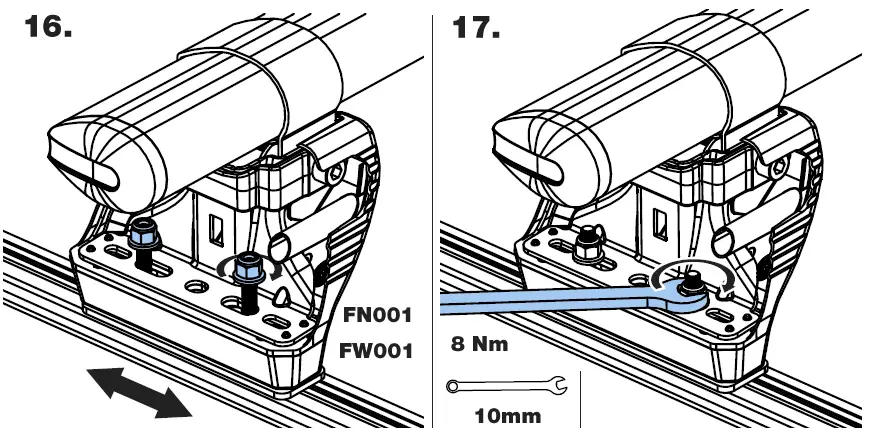 16.

FN001

FW001

17.

8 Nm

10mm