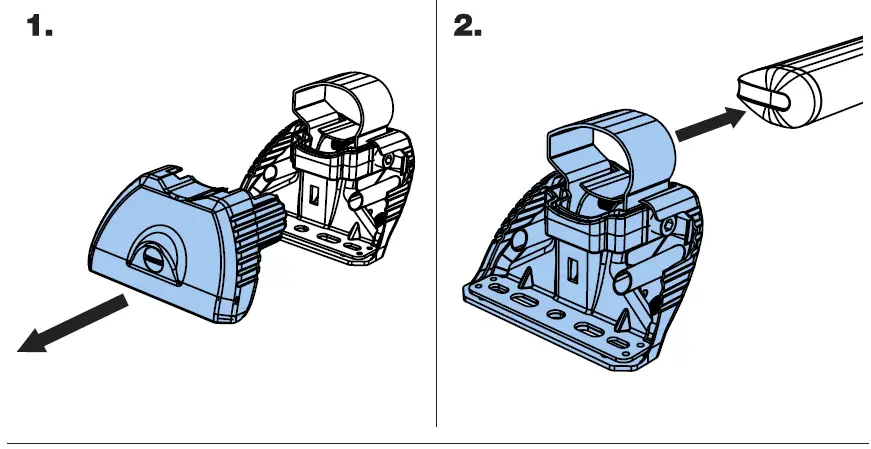 1.

2.