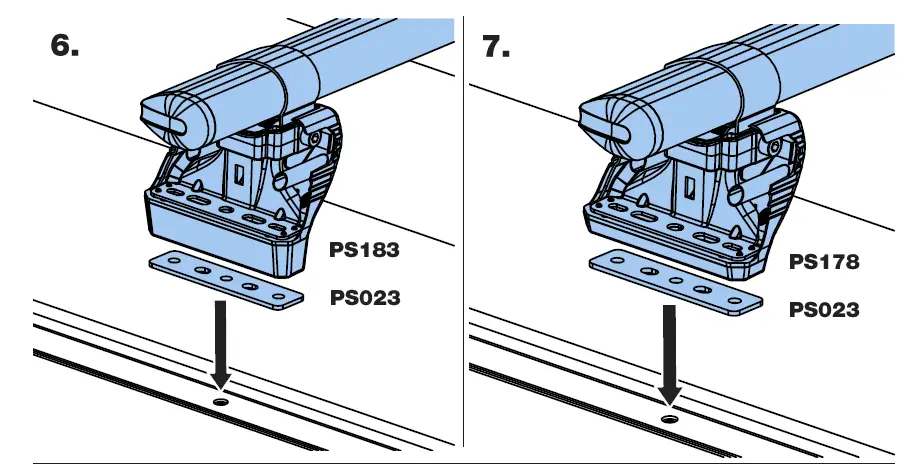 6.

PS183

PS023

7.

PS178

PS023