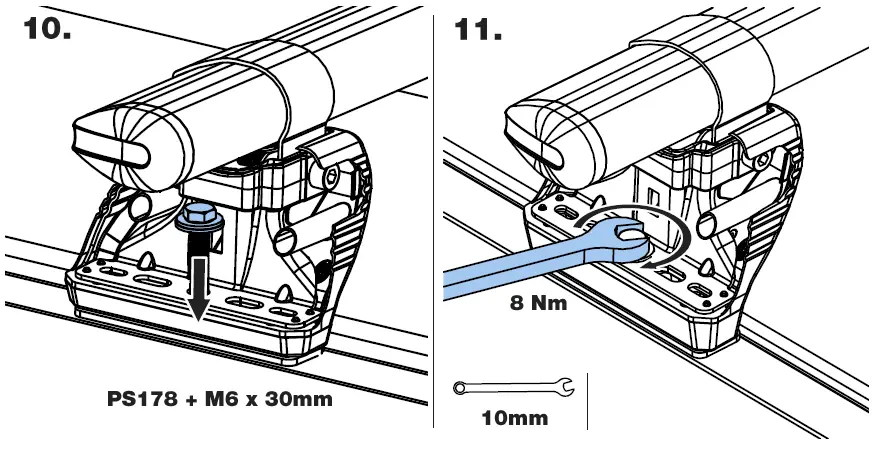 10.

PS178 + M6 x 30mm

11.

8 Nm

10mm