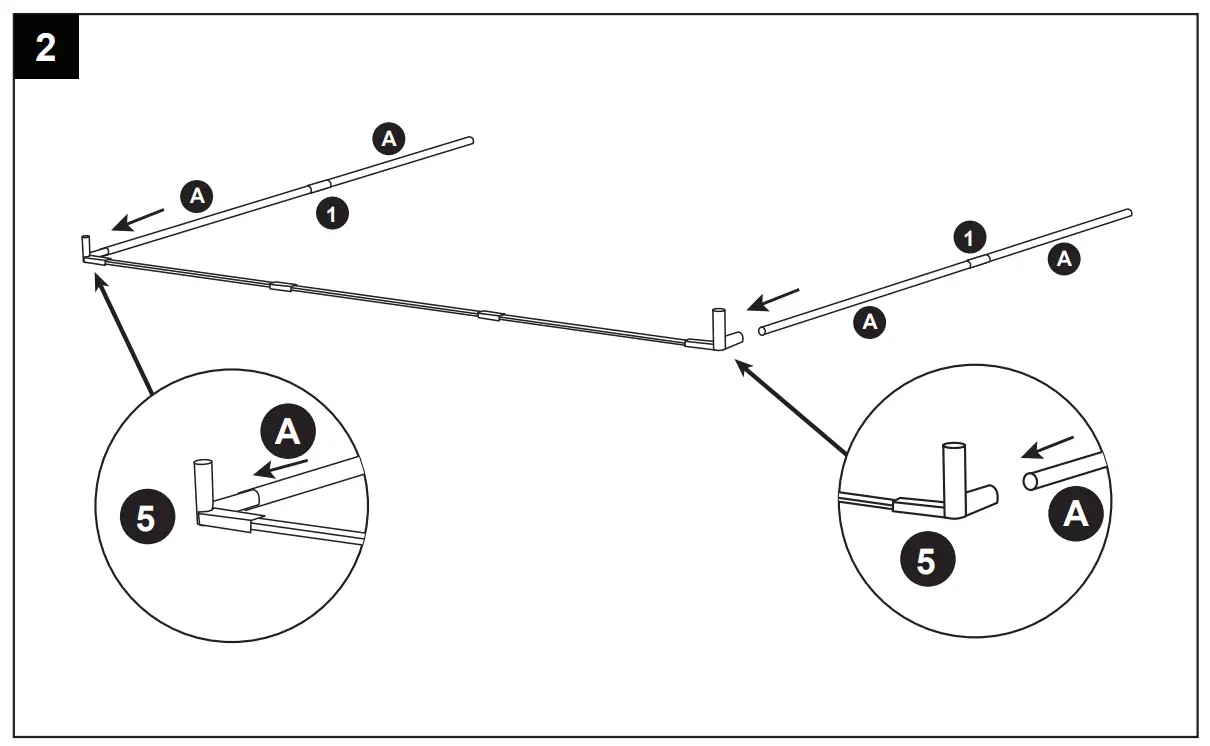 2

A
A
1
1
A
A
A
5
5
A