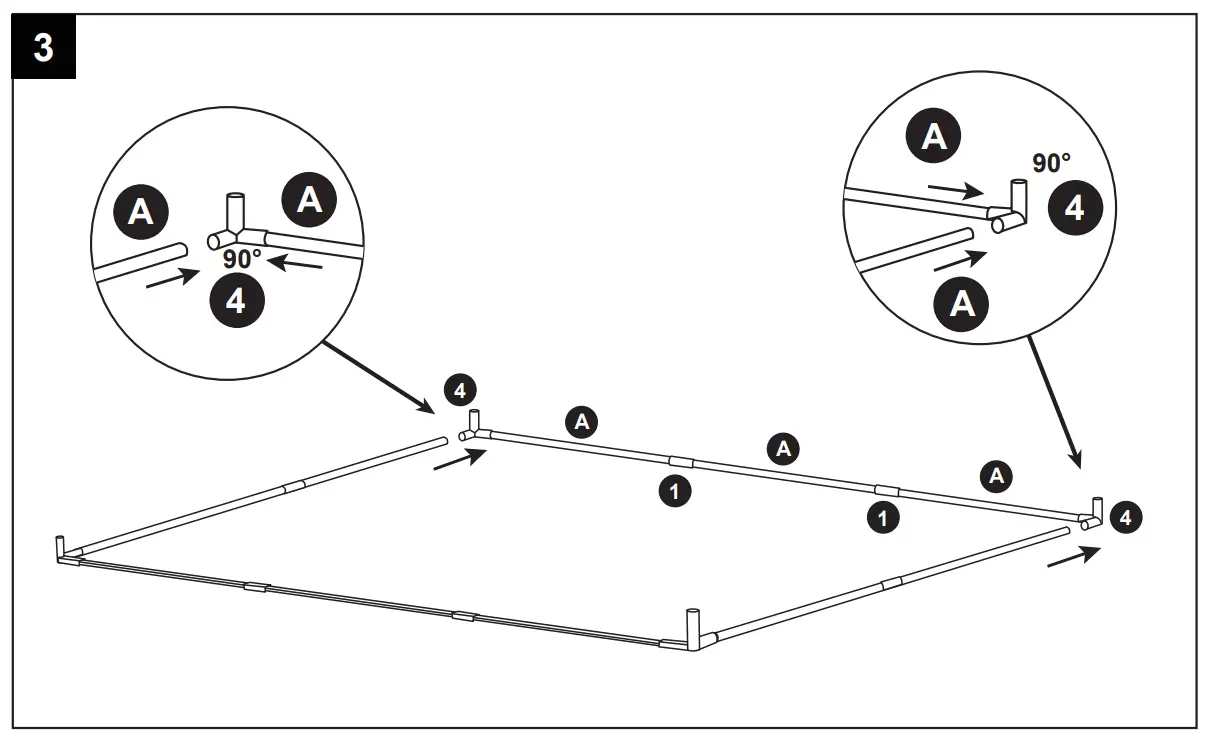 3

A
A
90°
4

A
90°
4
A

4
A
A
A
1
1
4