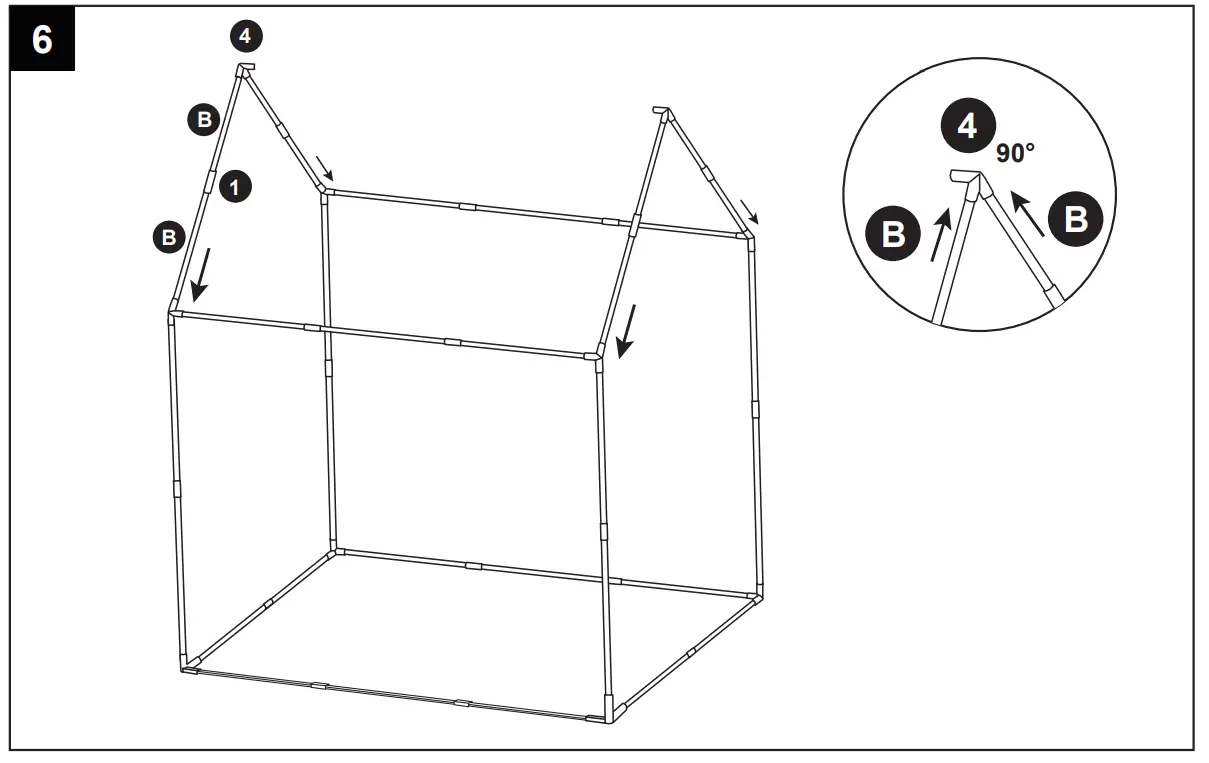 6

4

B

1

B

4
90°

B

B