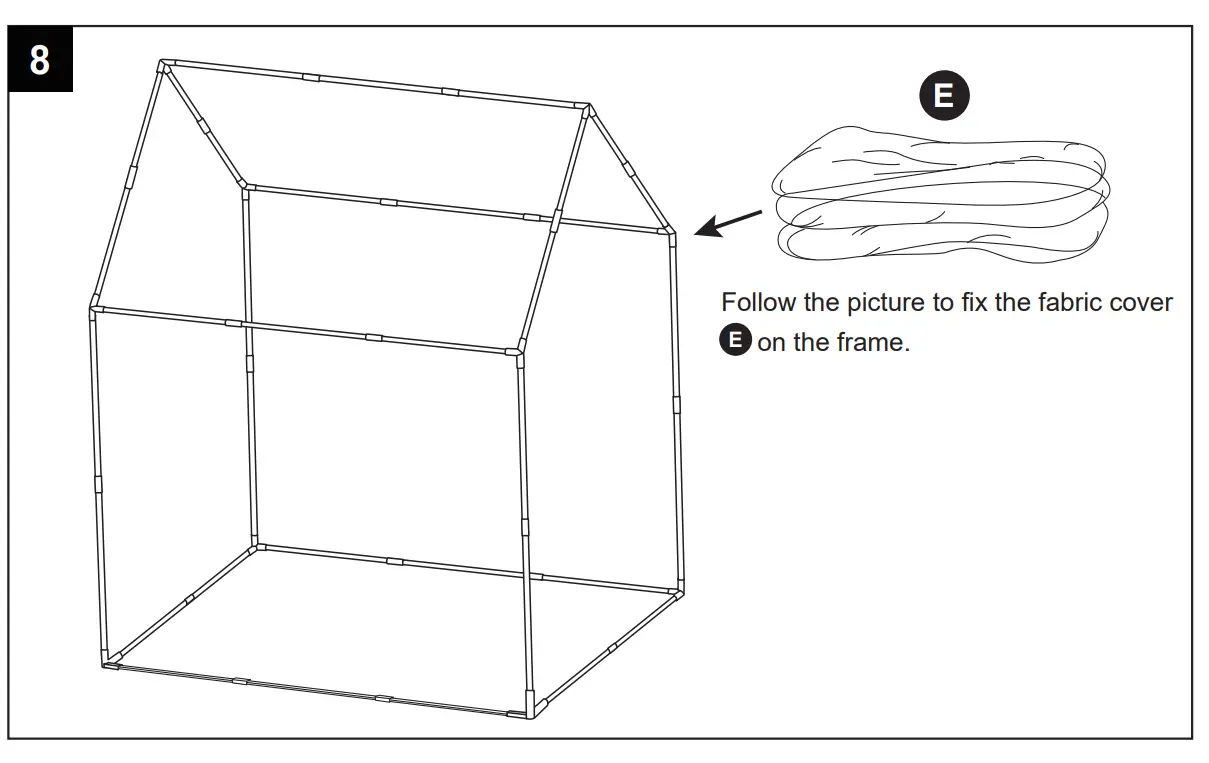 8

E

Follow the picture to fix the fabric cover E on the frame.