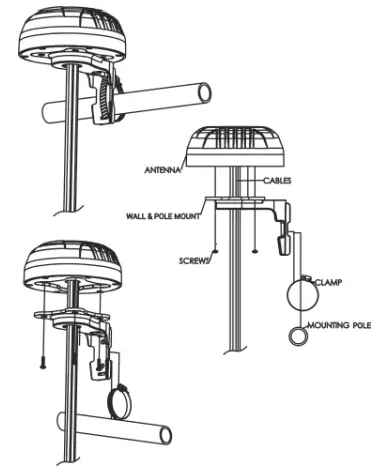 ANTENNA
CABLES
WALL & POLE MOUNT
SCREWS
CLAMP
MOUNTING POLE