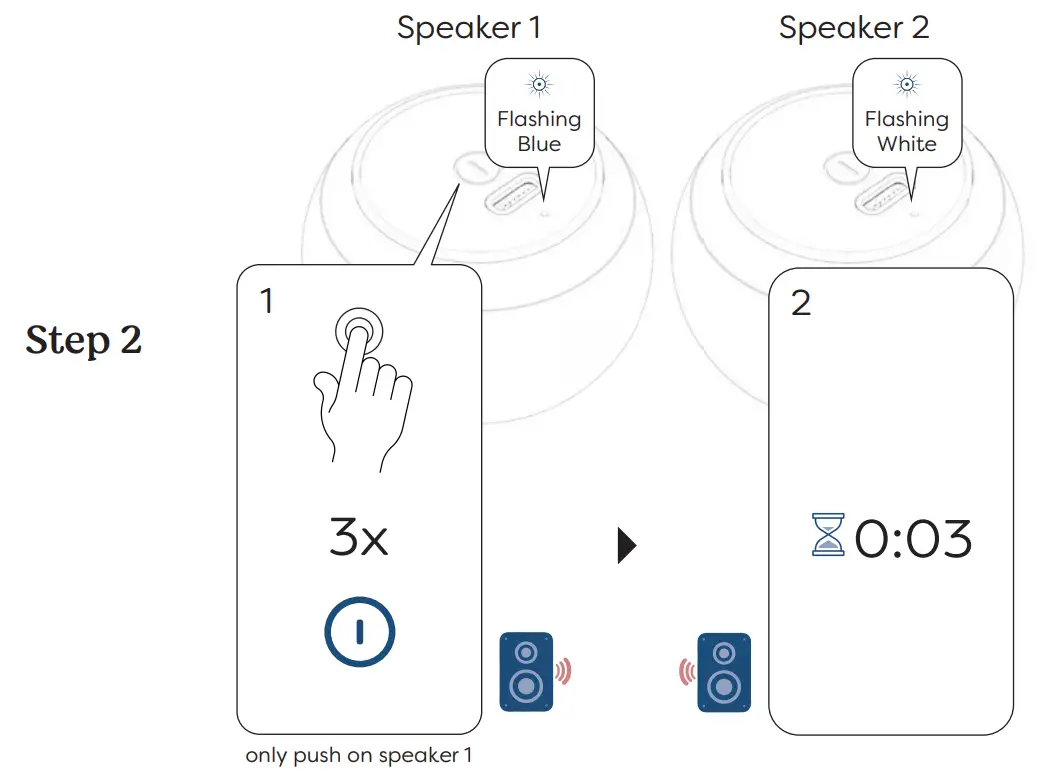 Speaker 1

Flashing Blue

Speaker 2

Flashing White

Step 2

1

3x

only push on speaker 1

2

0:03