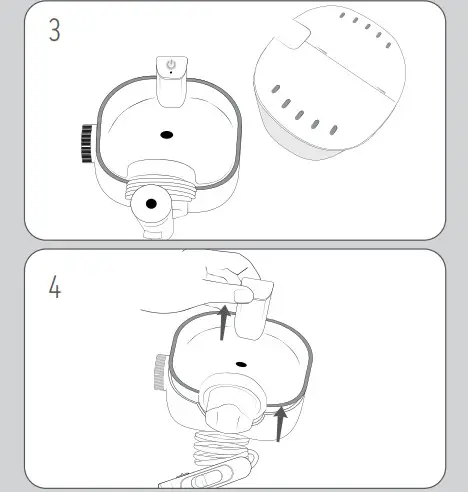 3

4