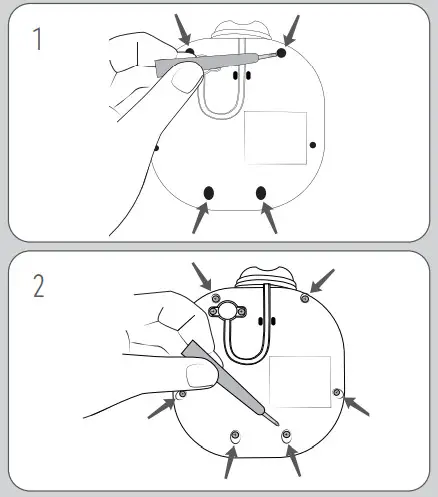 1

2