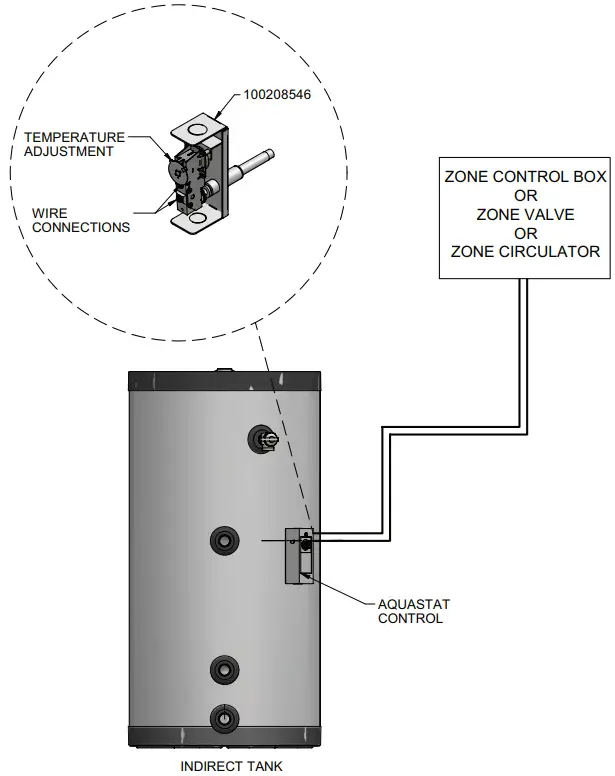 100208546

TEMPERATURE ADJUSTMENT

WIRE CONNECTIONS

ZONE CONTROL BOX
OR
ZONE VALVE
OR
ZONE CIRCULATOR

AQUASTAT CONTROL

INDIRECT TANK