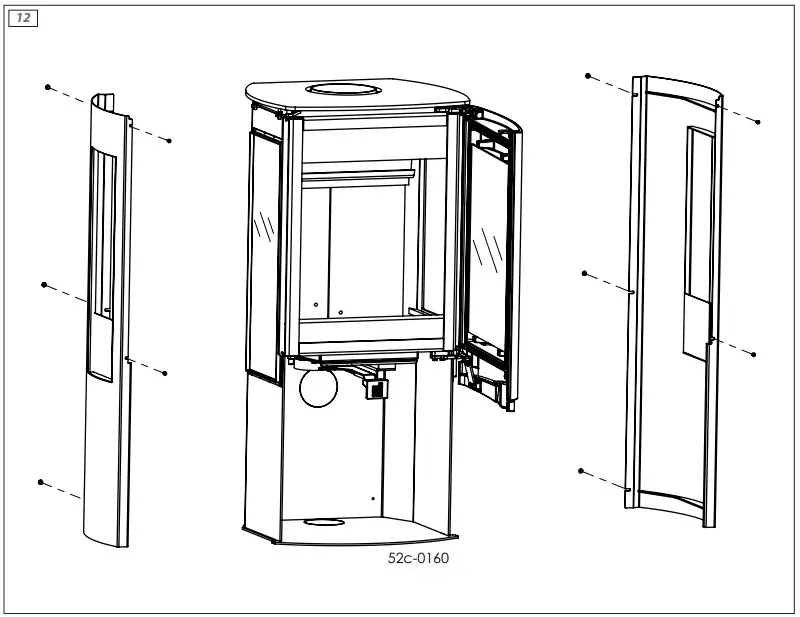 12

52c-0160