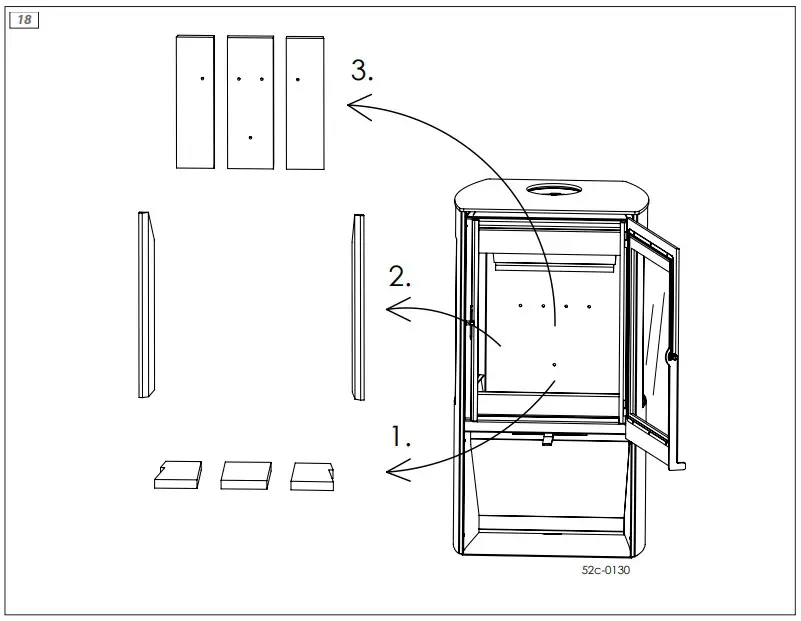 18

3.

2.

1.

52c-0130