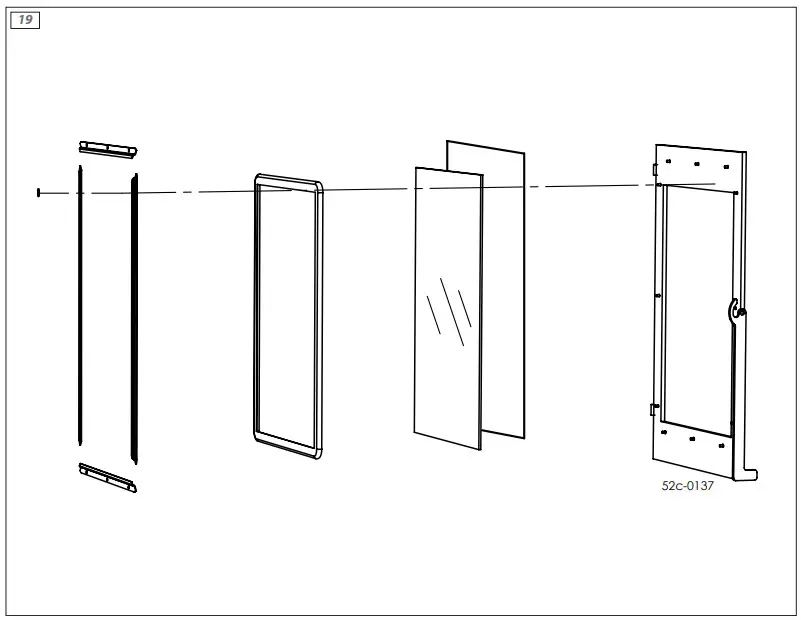 19

52c-0137