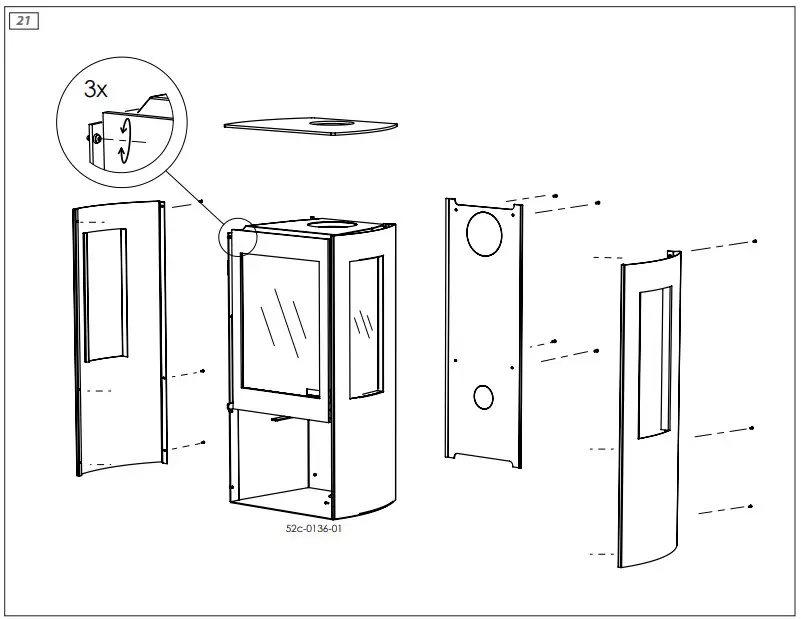 21

3x

52c-0136-01