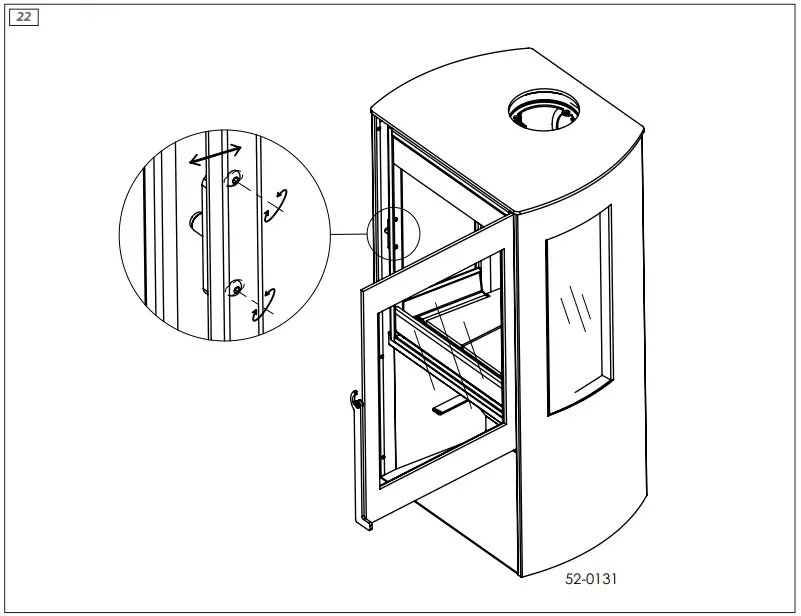 22

52-0131